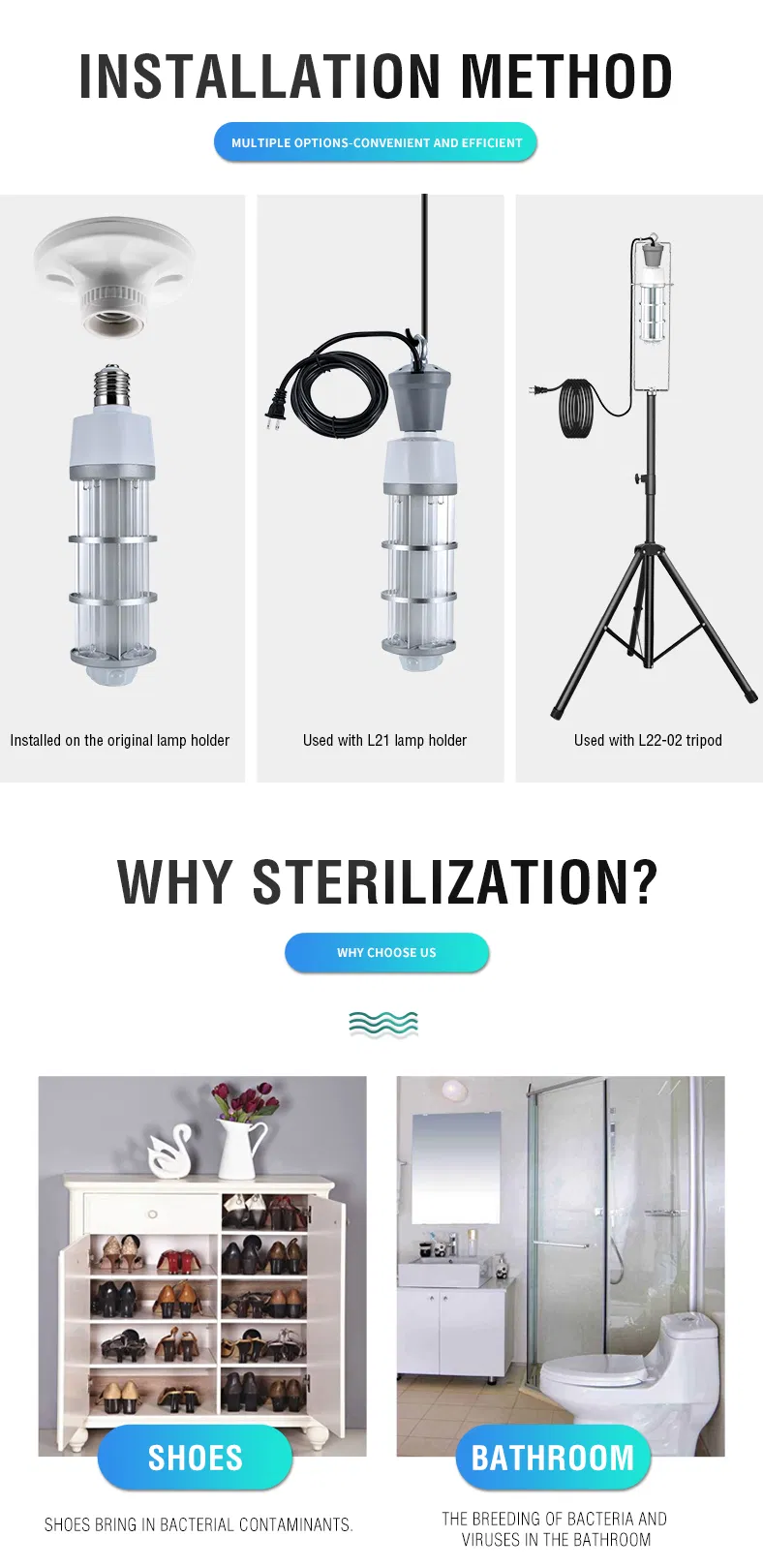 INSTALLATION METHOD

MULTIPLE OPTIONS-CONVENIENT AND EFFICIENT

Installed on the original lamp holder

Used with L21 lamp holder

Used with L22-02 tripod

WHY STERILIZATION?

WHY CHOOSE US

SHOES

SHOES BRING IN BACTERIAL CONTAMINANTS.

BATHROOM

THE BREEDING OF BACTERIA AND VIRUSES IN THE BATHROOM