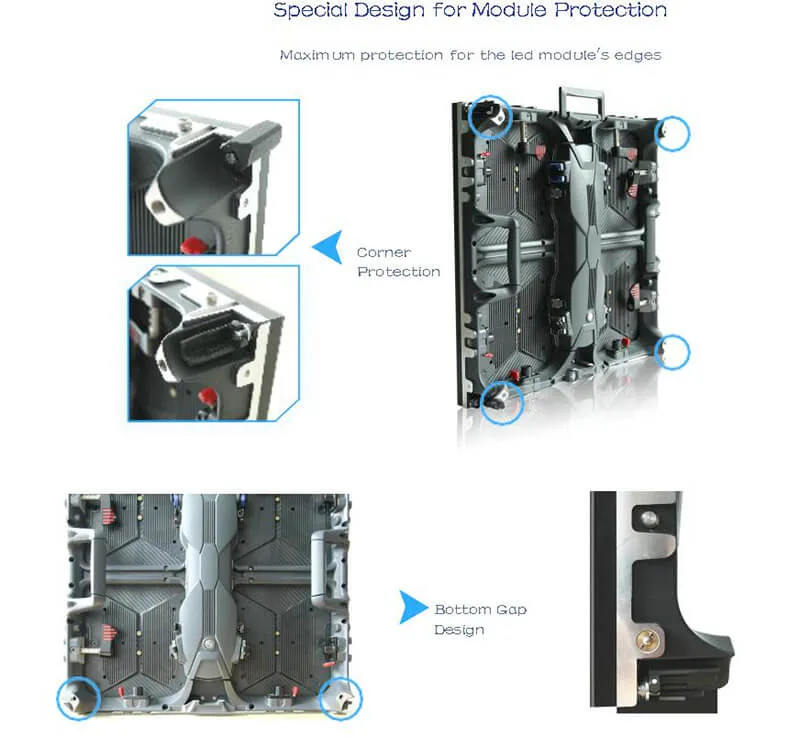 Special Design for Module Protection

Maximum protection for the led module's edges

Corner Protection

Bottom Gap Design