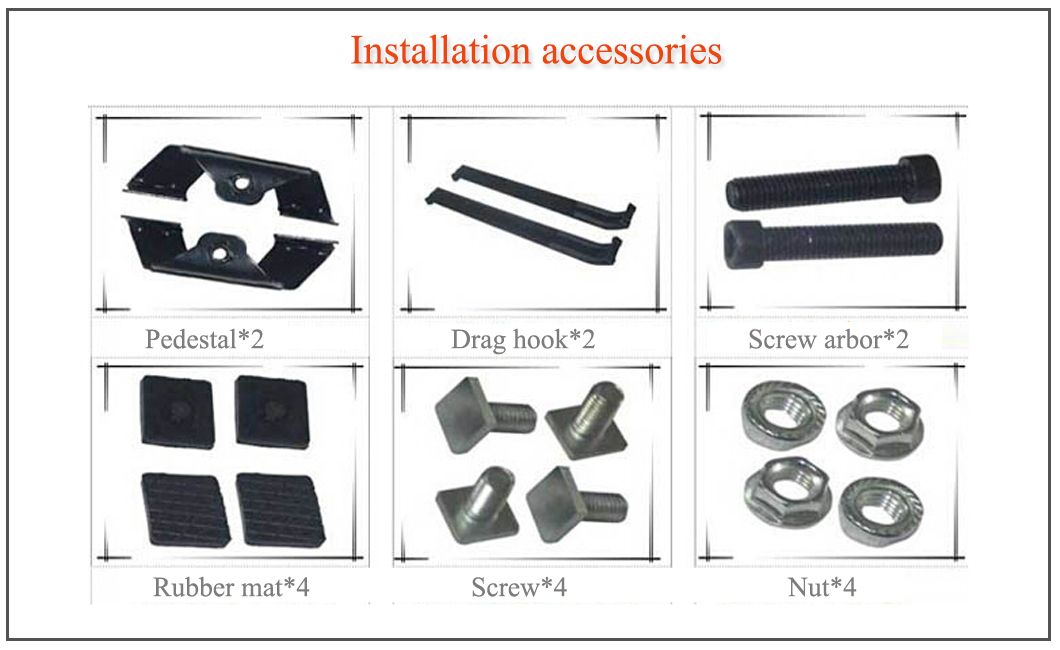 Installation accessories

Pedestal*2

Drag hook*2

Screw arbor*2

Rubber mat*4

Screw*4

Nut*4