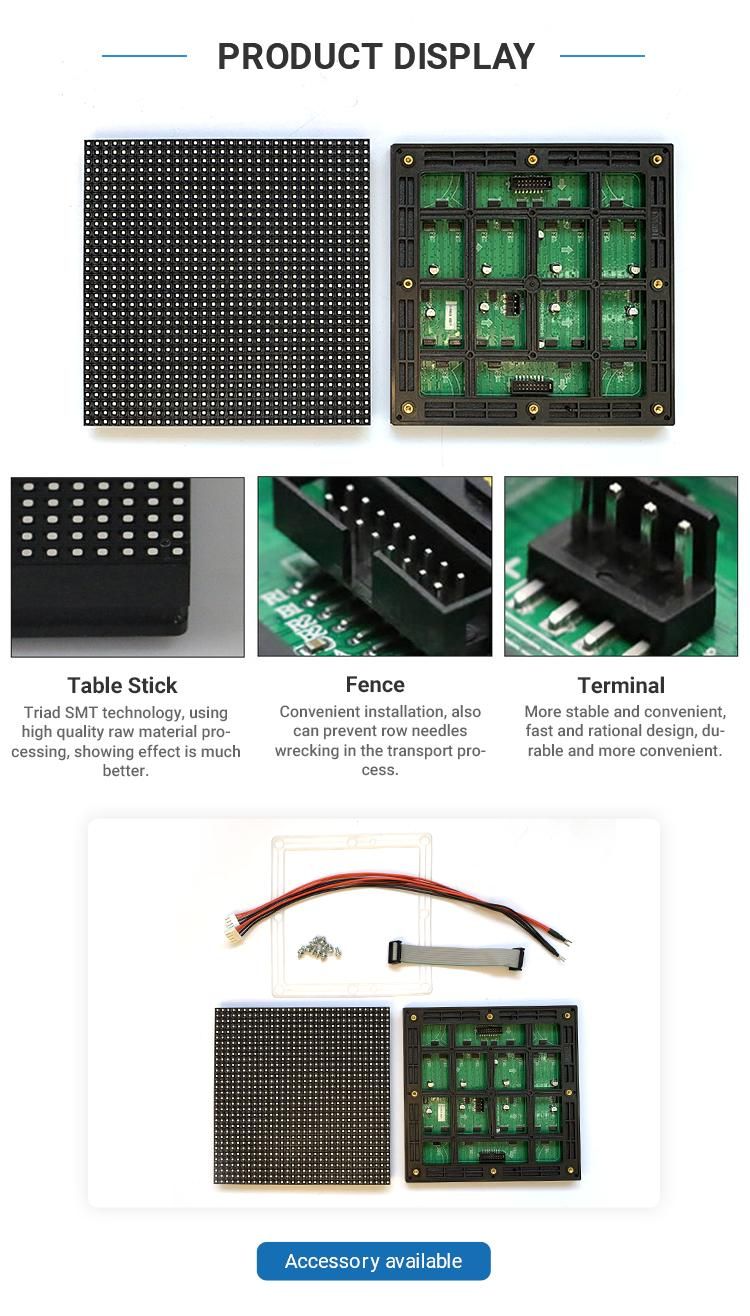 PRODUCT DISPLAY

Table Stick

Triad SMT technology, using high quality raw material processing, showing effect is much better.

Fence

Convenient installation, also can prevent row needles wrecking in the transport process.

Terminal

More stable and convenient, fast and rational design, durable and more convenient.

Accessory available