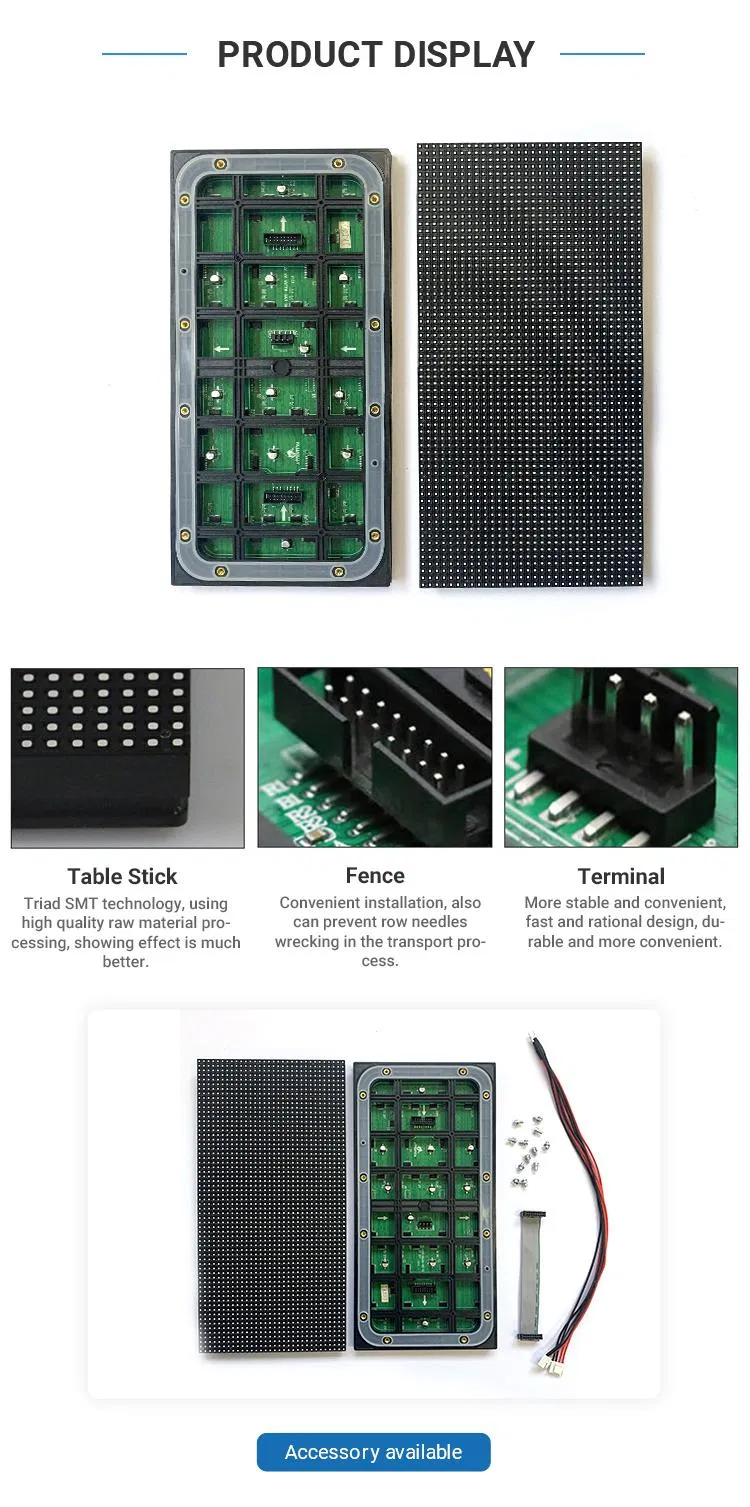 PRODUCT DISPLAY

Table Stick
Triad SMT technology, using high quality raw material processing, showing effect is much better.

Fence
Convenient installation, also can prevent row needles wrecking in the transport process.

Terminal
More stable and convenient, fast and rational design, durable and more convenient.

Accessory available