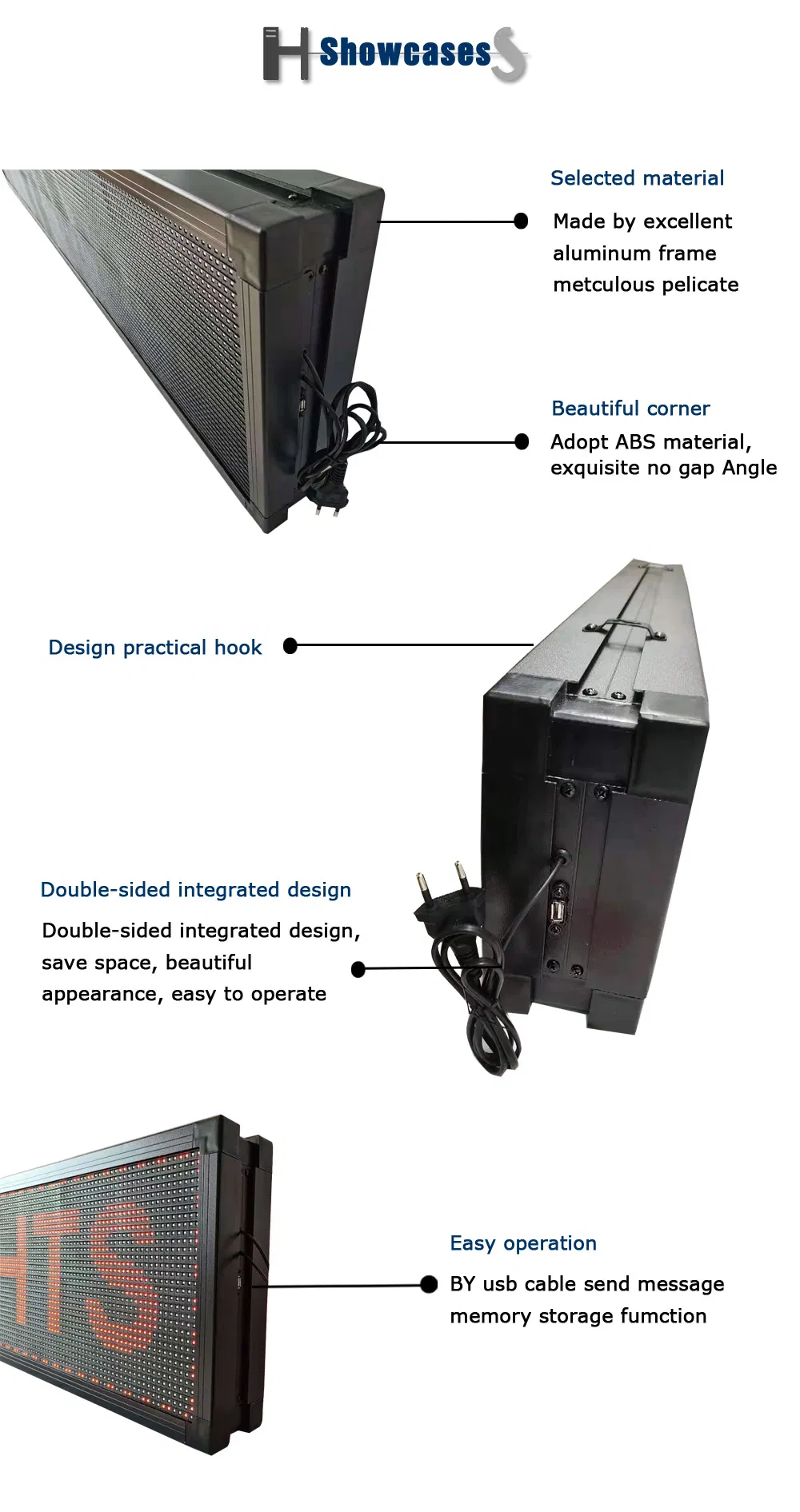 H Showcases S

Selected material

Made by excellent aluminum frame metculous pelicate

Beautiful corner

Adopt ABS material, exquisite no gap Angle

Design practical hook

Double-sided integrated design

Double-sided integrated design, save space, beautiful appearance, easy to operate

HTS

Easy operation

BY usb cable send message memory storage fumction