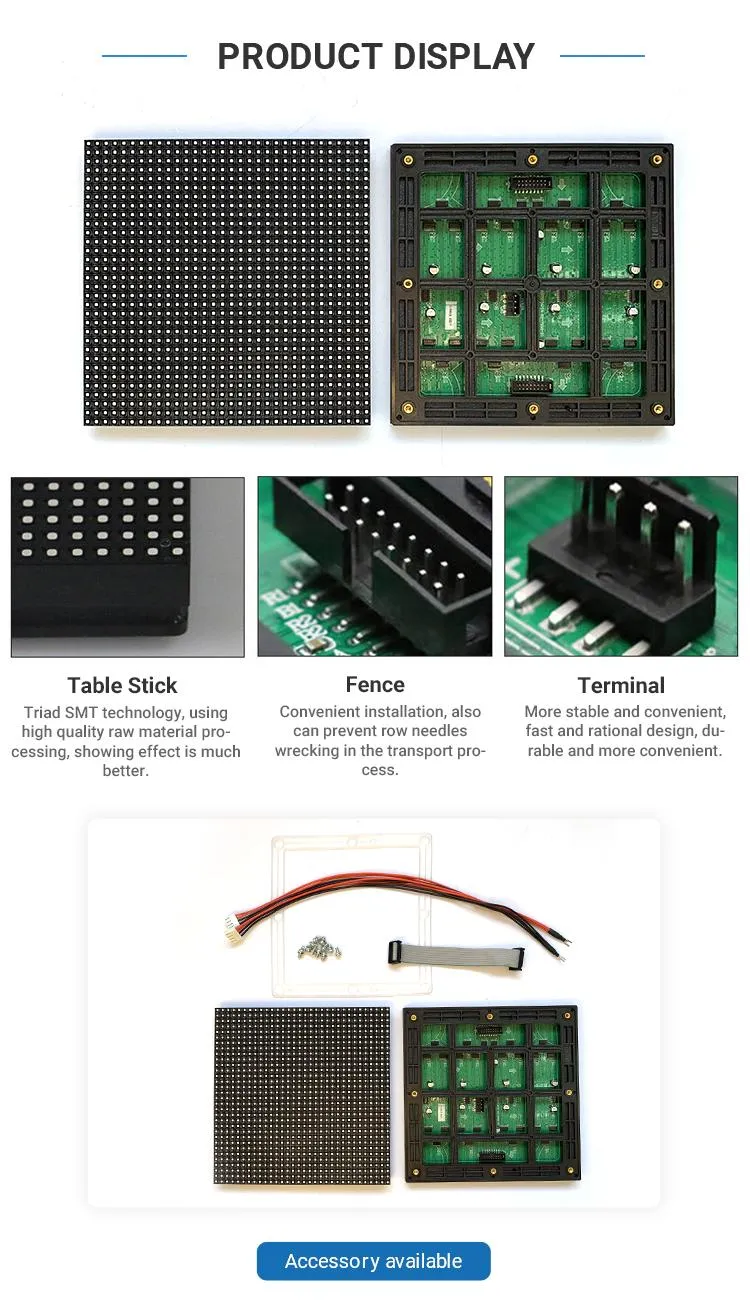 PRODUCT DISPLAY

Table Stick

Triad SMT technology, using high quality raw material processing, showing effect is much better.

Fence

Convenient installation, also can prevent row needles wrecking in the transport process.

Terminal

More stable and convenient, fast and rational design, durable and more convenient.

Accessory available